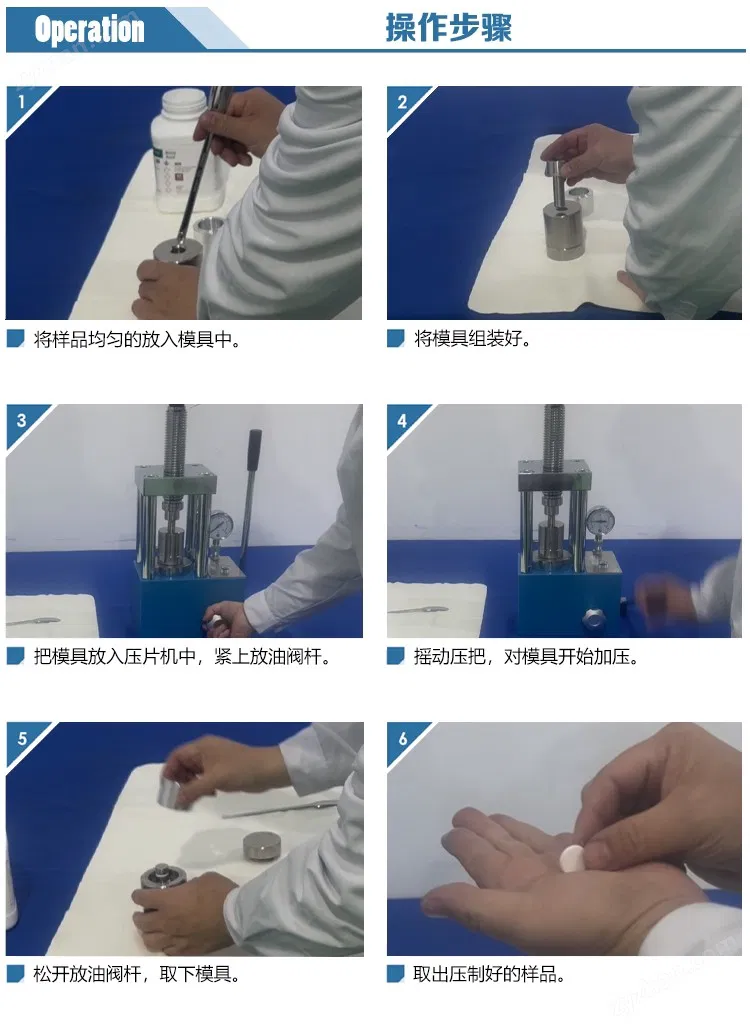 Operation 操作步骤

1

将样品均匀的放入模具中。

2

将模具组装好。

3

把模具放入压片机中，紧上放油阀杆。

4

摇动压把，对模具开始加压。

5

松开放油阀杆，取下模具。

6

取出压制好的样品。