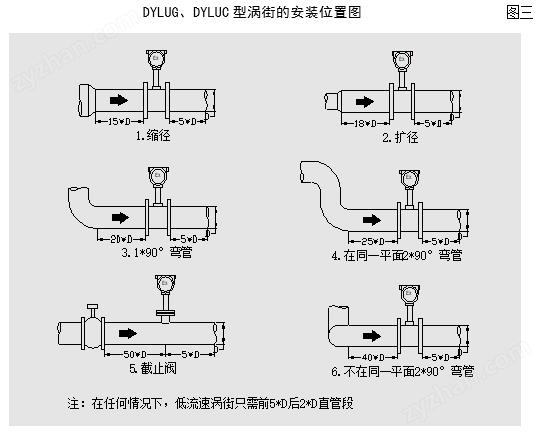 DYLUG、DYLUC 型涡街的安装位置图

图三

zyzhan.com

15*D

5*D

1.缩径

18*D

5*D

2.扩径

20*D

5*D

3.1*90° 弯管

25*D

5*D

4.在同一平面2*90° 弯管

50*D

5*D

5.截止阀

40*D

5*D

6.不在同一平面2*90° 弯管

注：在任何情况下，低流速涡街只需前5*D后2*D直管段

zyzhan.com