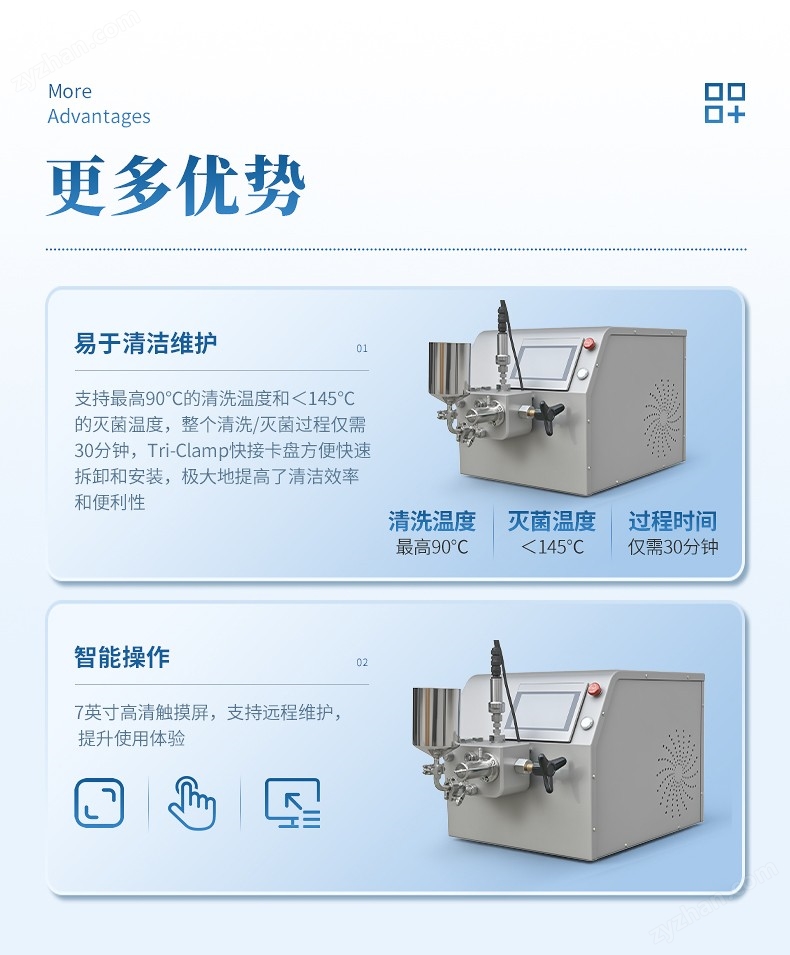 zyzhan.com

More
Advantages

更多优势

易于清洁维护

01

支持最高90°C的清洗温度和＜145°C的灭菌温度，整个清洗/灭菌过程仅需30分钟，Tri-Clamp快接卡盘方便快速拆卸和安装，极大地提高了清洁效率和便利性

清洗温度
最高90°C

灭菌温度
＜145°C

过程时间
仅需30分钟

智能操作

02

7英寸高清触摸屏，支持远程维护，提升使用体验

zyzhan.com